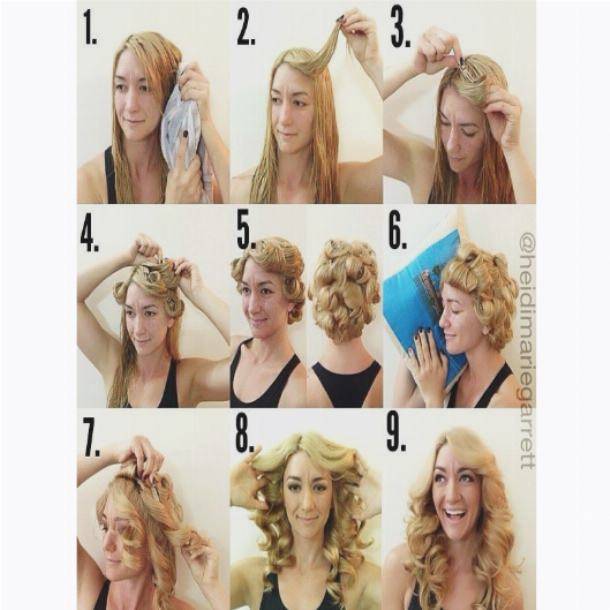 1.

2.

3.

4.

5.

6.

@heidimariegarrett

7.

8.

9.