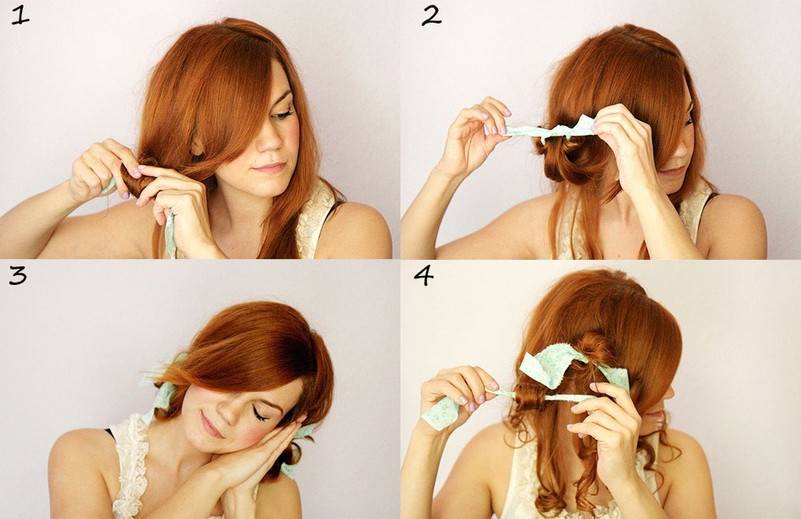 1
2
3
4