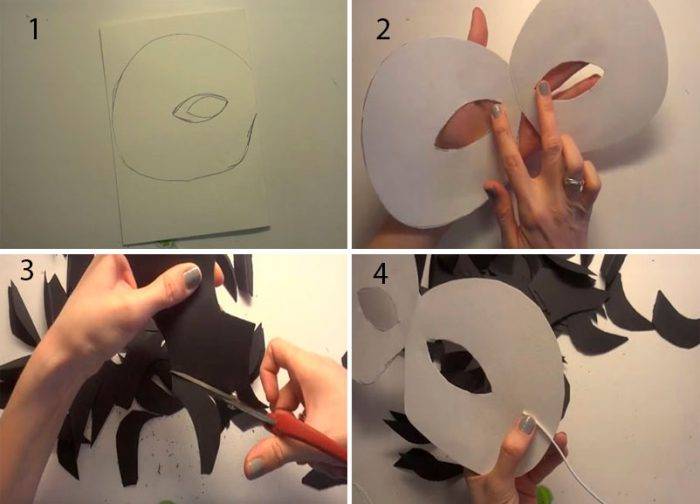 1

2

3

4