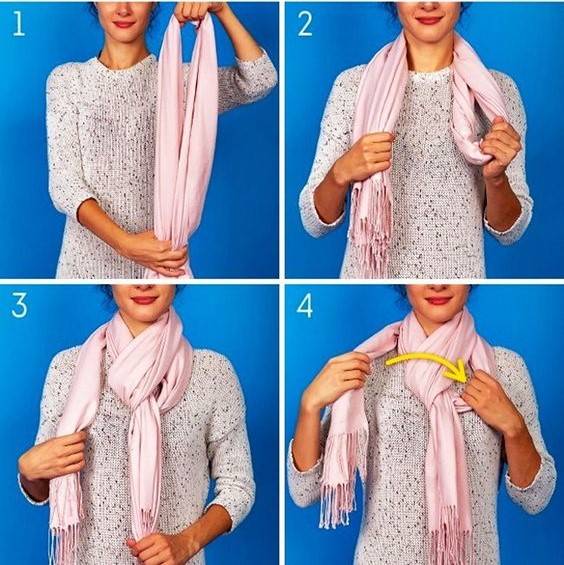 1

2

3

4