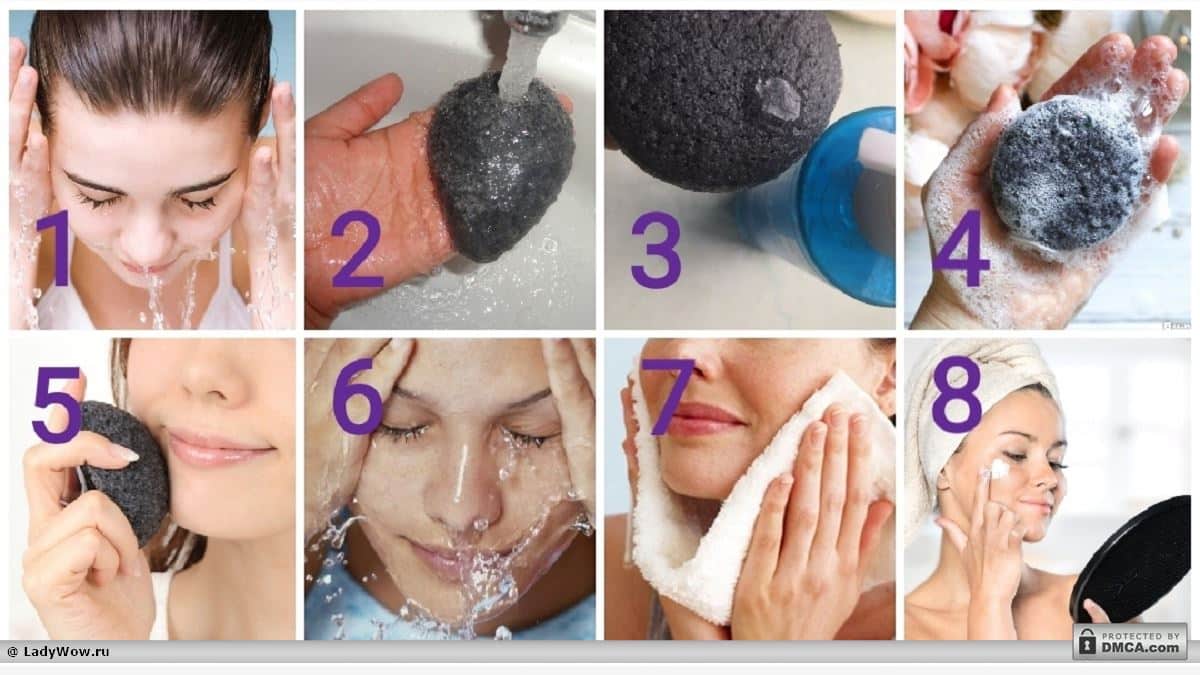 1
2
3
4
5
6
7
8
@ LadyWow.ru
PROTECTED BY DMCA.com