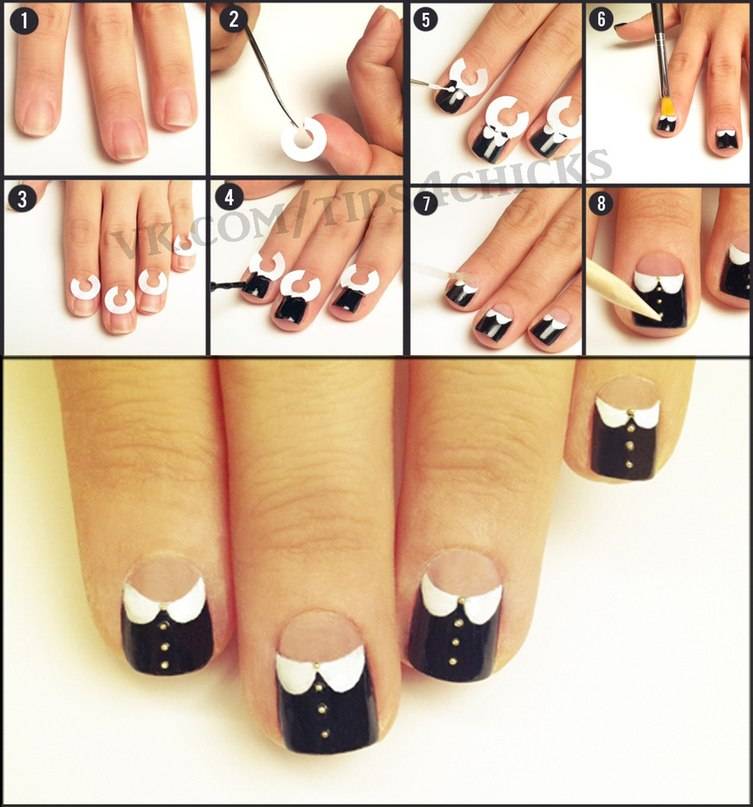 1
2
5
6
3
4
7
8
VK.COM/TIPS4CHICKS