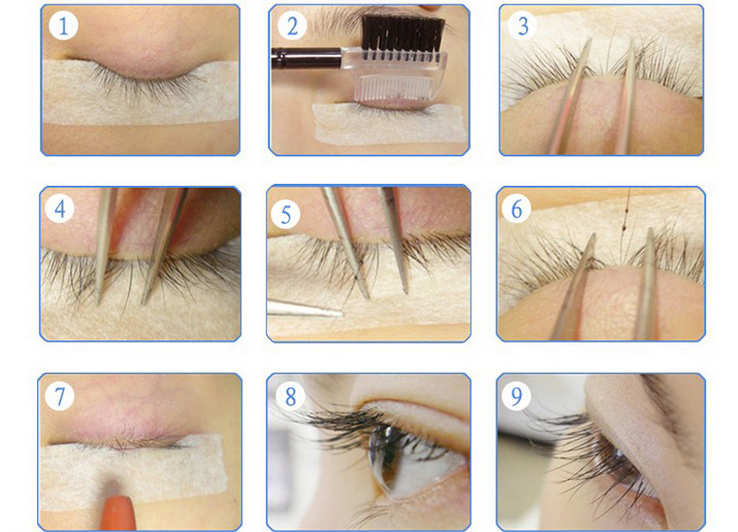 1
2
3
4
5
6
7
8
9